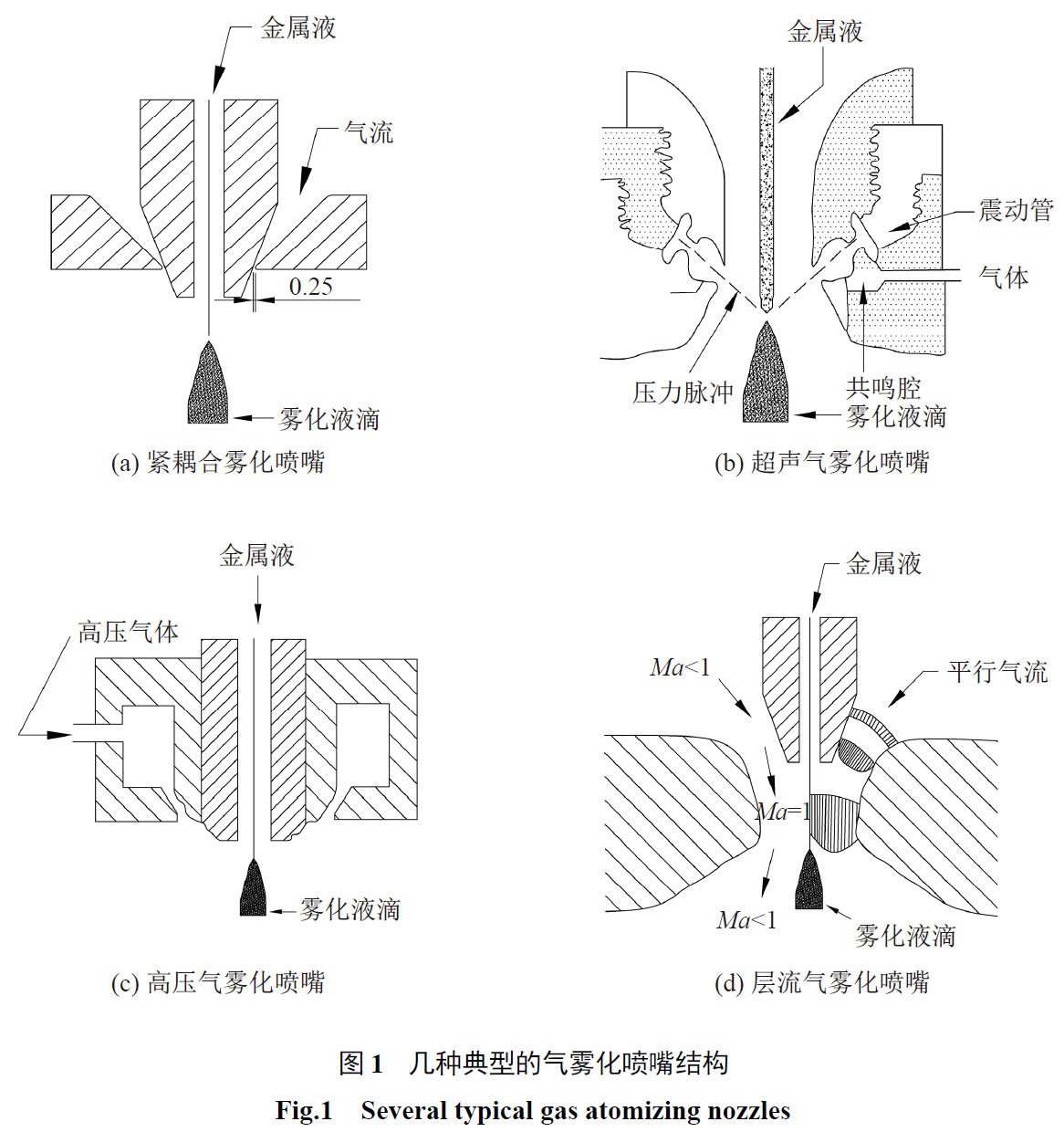 金属液
气流
0.25
雾化液滴
(a) 紧耦合雾化喷嘴

金属液
震动管
气体
压力脉冲
共鸣腔
雾化液滴
(b) 超声气雾化喷嘴

金属液
高压气体
雾化液滴
(c) 高压气雾化喷嘴

金属液
$Ma<1$
平行气流
$Ma=1$
$Ma<1$
雾化液滴
(d) 层流气雾化喷嘴

图 1 几种典型的气雾化喷嘴结构
Fig.1 Several typical gas atomizing nozzles